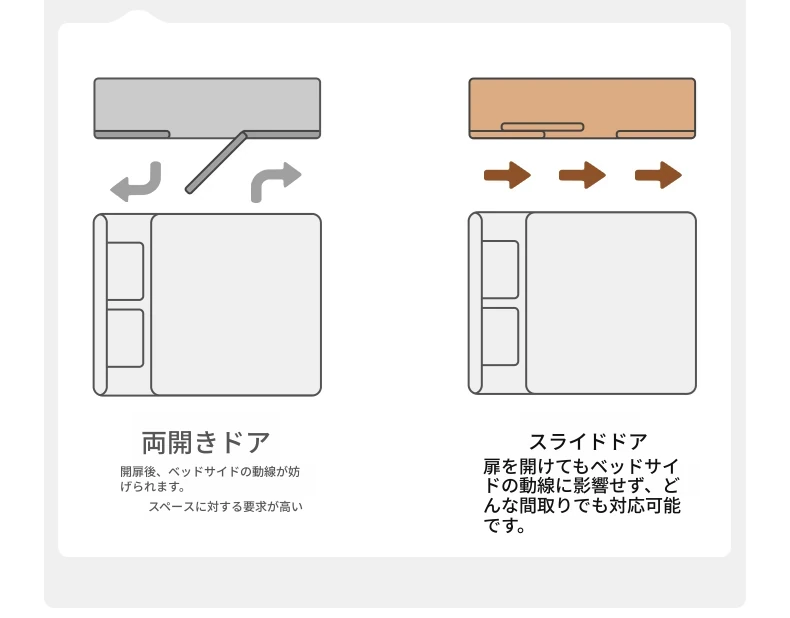 両開きドア

開扉後、ベッドサイドの動線が妨げられます。

スペースに対する要求が高い

スライドドア

扉を開けてもベッドサイドの動線に影響せず、どんな間取りでも対応可能です。