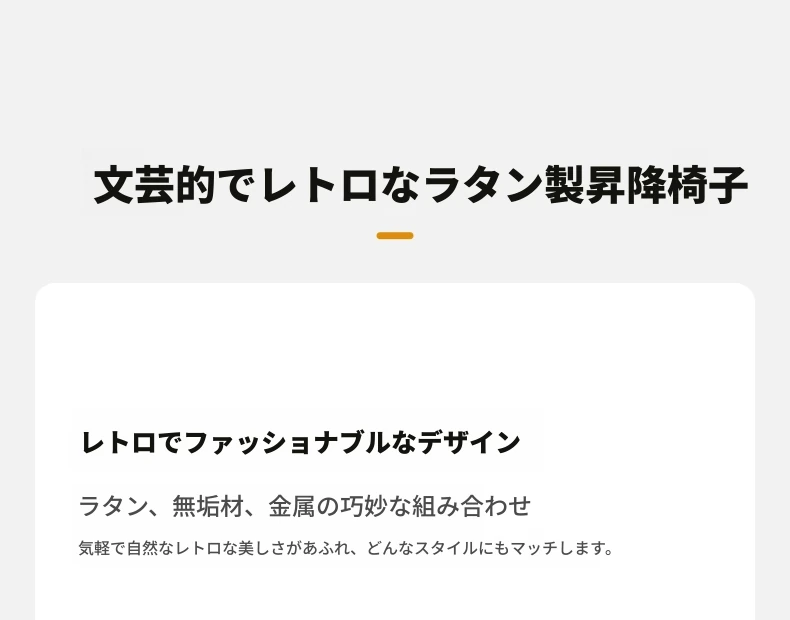 文芸的でレトロなラタン製昇降椅子

レトロでファッショナブルなデザイン

ラタン、無垢材、金属の巧妙な組み合わせ

気軽で自然なレトロな美しさがあふれ、どんなスタイルにもマッチします。