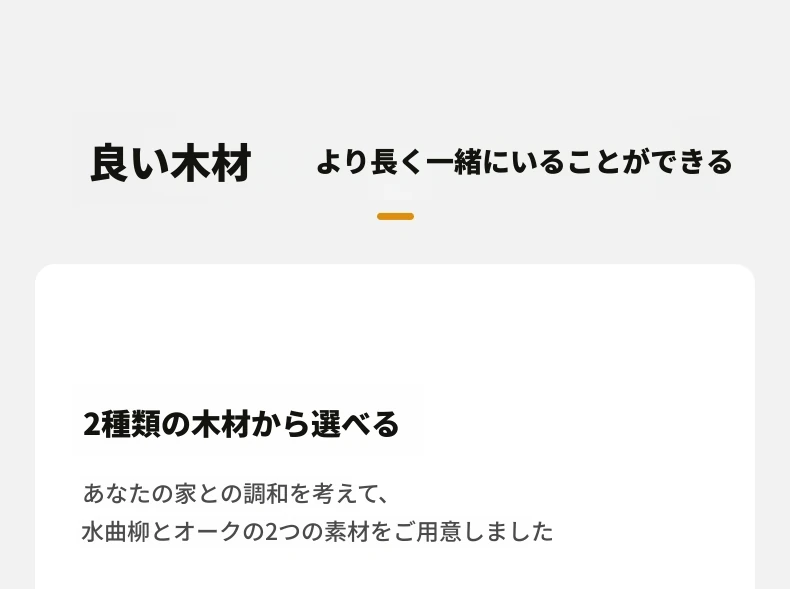 良い木材　より長く一緒にいることができる

2種類の木材から選べる

あなたの家との調和を考えて、
水曲柳とオークの2つの素材をご用意しました