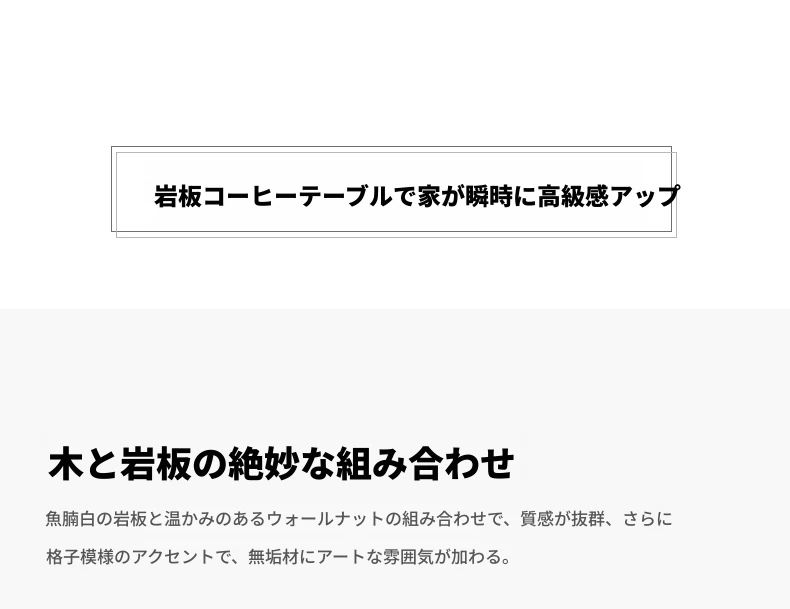 岩板コーヒーテーブルで家が瞬時に高級感アップ

木と岩板の絶妙な組み合わせ

魚腩白の岩板と温かみのあるウォールナットの組み合わせで、質感が抜群、さらに格子模様のアクセントで、無垢材にアートな雰囲気が加わる。