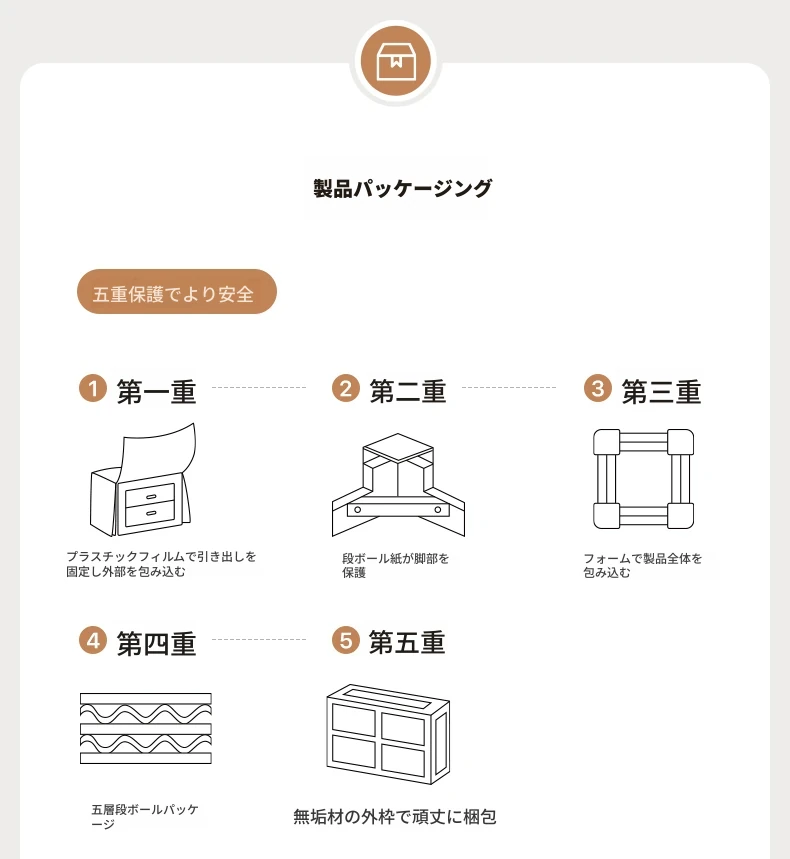 製品パッケージング

五重保護でより安全

1 第一重

プラスチックフィルムで引き出しを固定し外部を包み込む

2 第二重

段ボール紙が脚部を保護

3 第三重

フォームで製品全体を包み込む

4 第四重

五層段ボールパッケージ

5 第五重

無垢材の外枠で頑丈に梱包