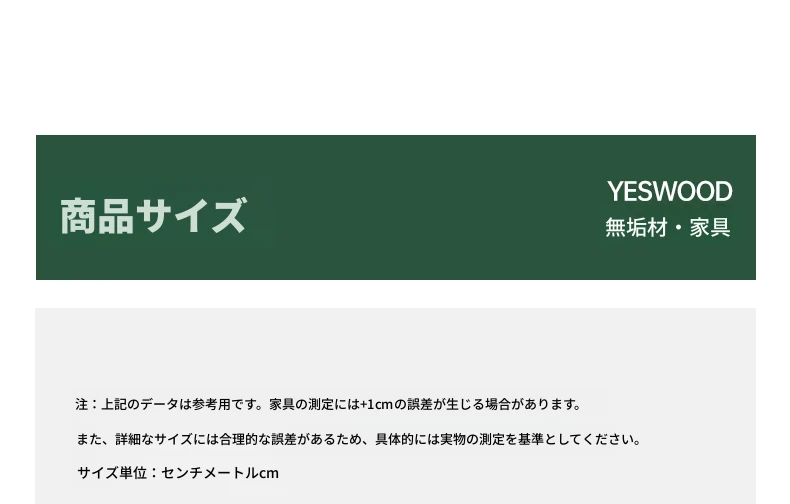 商品サイズ

YESWOOD
無垢材・家具

注：上記のデータは参考用です。家具の測定には+1cmの誤差が生じる場合があります。

また、詳細なサイズには合理的な誤差があるため、具体的には実物の測定を基準としてください。

サイズ単位：センチメートルcm