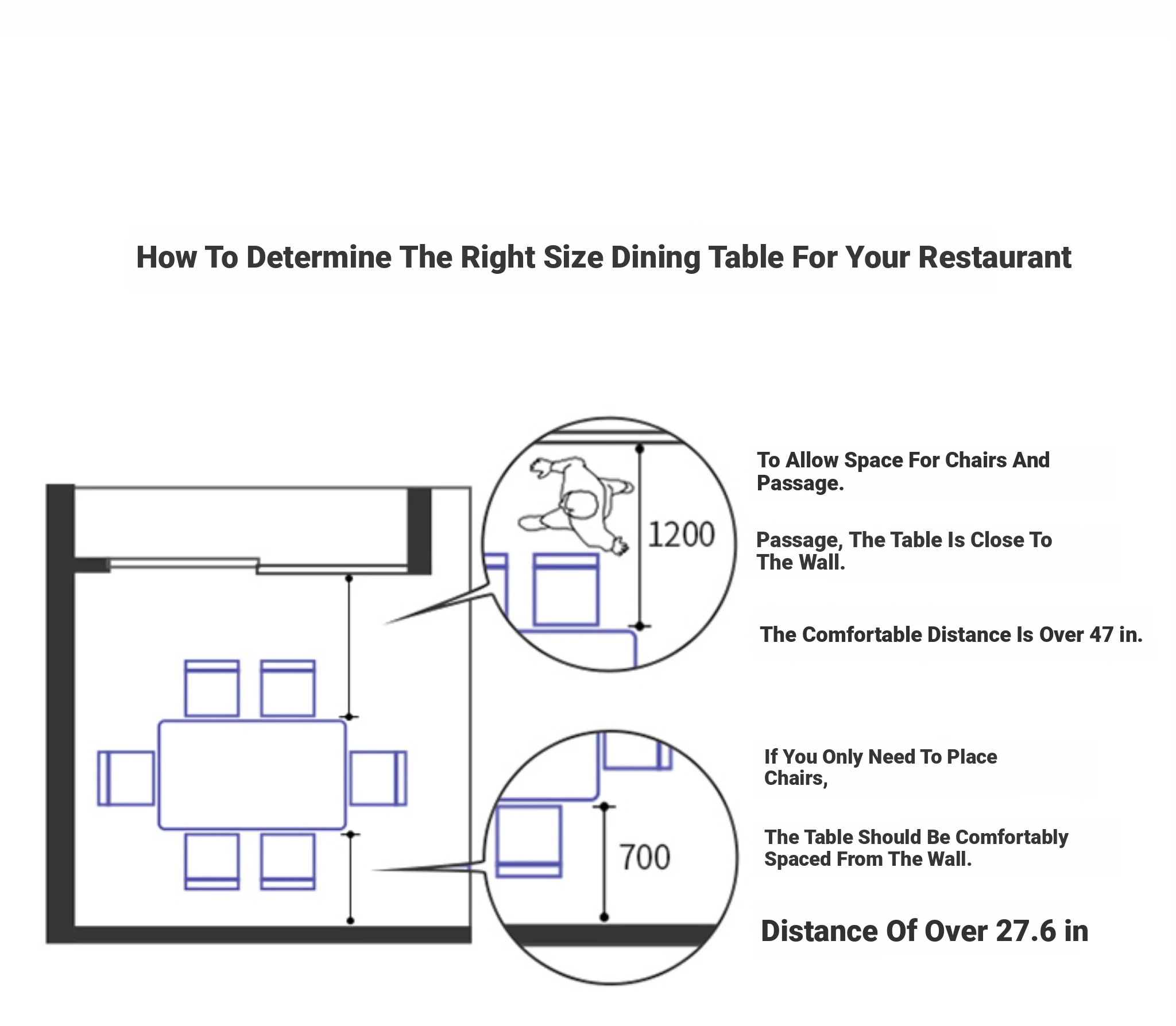 How To Determine The Right Size Dining Table For Your Restaurant

1200

To Allow Space For Chairs And Passage.

Passage, The Table Is Close To The Wall.

The Comfortable Distance Is Over 47 in.

700

If You Only Need To Place Chairs,

The Table Should Be Comfortably Spaced From The Wall.

Distance Of Over 27.6 in