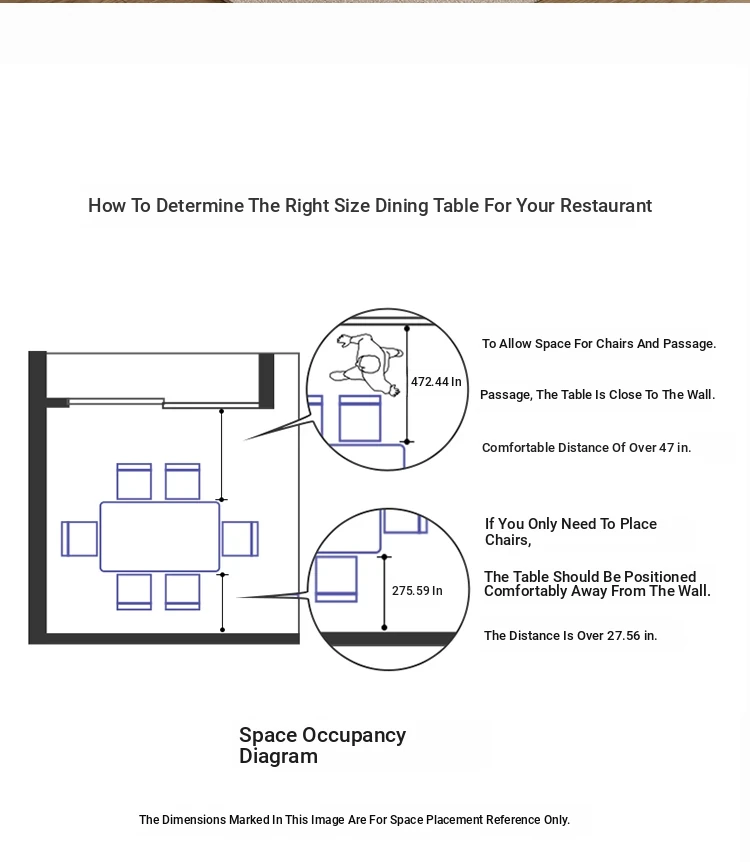 How To Determine The Right Size Dining Table For Your Restaurant

472.44 In

To Allow Space For Chairs And Passage.

Passage, The Table Is Close To The Wall.

Comfortable Distance Of Over 47 in.

275.59 In

If You Only Need To Place Chairs,

The Table Should Be Positioned Comfortably Away From The Wall.

The Distance Is Over 27.56 in.

Space Occupancy Diagram

The Dimensions Marked In This Image Are For Space Placement Reference Only.