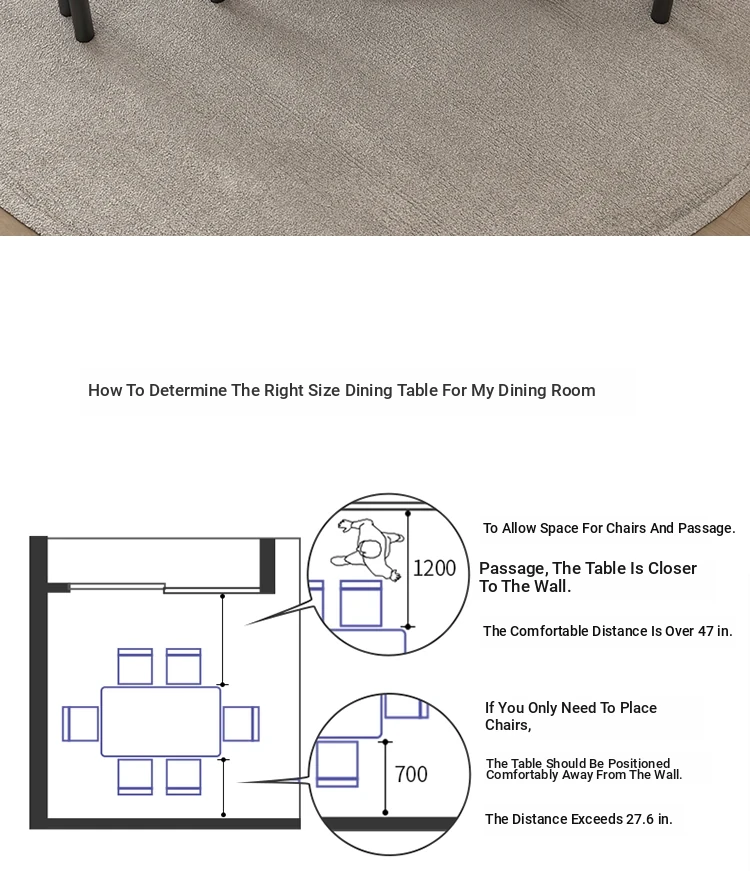 How To Determine The Right Size Dining Table For My Dining Room

1200

To Allow Space For Chairs And Passage.

Passage, The Table Is Closer To The Wall.

The Comfortable Distance Is Over 47 in.

700

If You Only Need To Place Chairs,

The Table Should Be Positioned Comfortably Away From The Wall.

The Distance Exceeds 27.6 in.