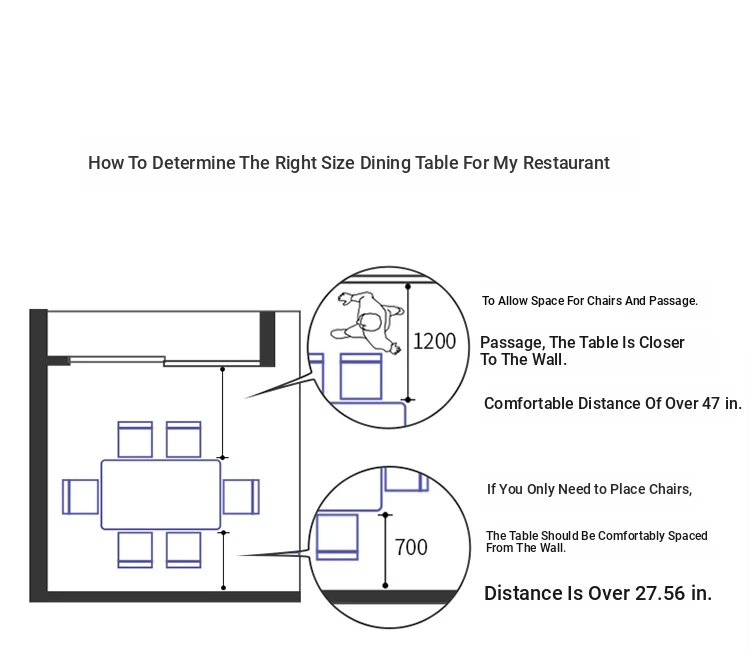 How To Determine The Right Size Dining Table For My Restaurant

1200

To Allow Space For Chairs And Passage.

Passage, The Table Is Closer To The Wall.

Comfortable Distance Of Over 47 in.

700

If You Only Need to Place Chairs,

The Table Should Be Comfortably Spaced From The Wall.

Distance Is Over 27.56 in.