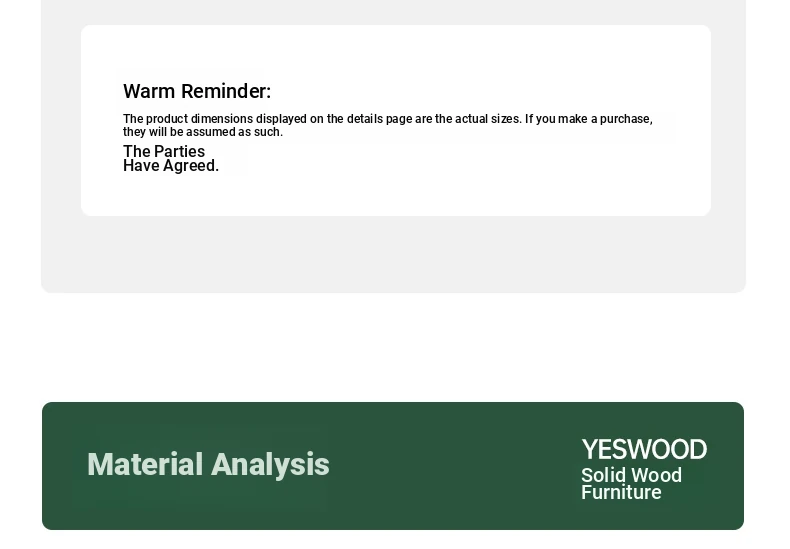 Warm Reminder:

The product dimensions displayed on the details page are the actual sizes. If you make a purchase, they will be assumed as such.

The Parties Have Agreed.

Material Analysis

YESWOOD
Solid Wood Furniture