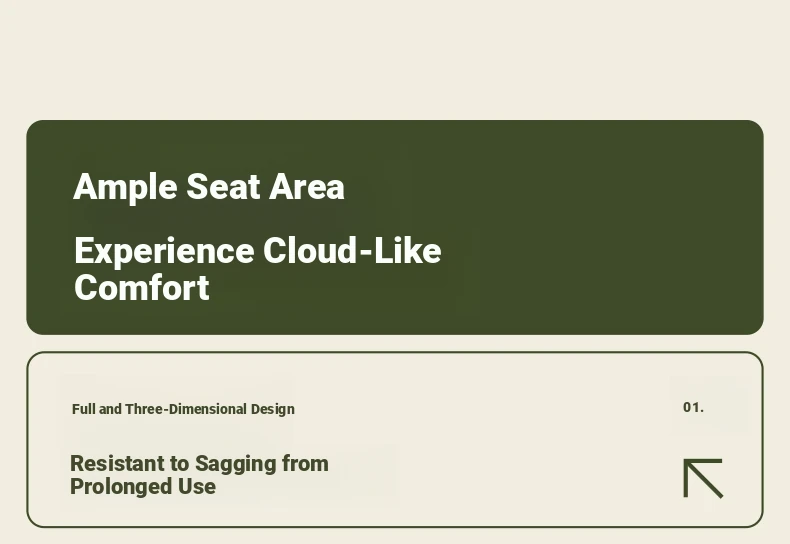 Ample Seat Area

Experience Cloud-Like Comfort

Full and Three-Dimensional Design

01.

Resistant to Sagging from Prolonged Use