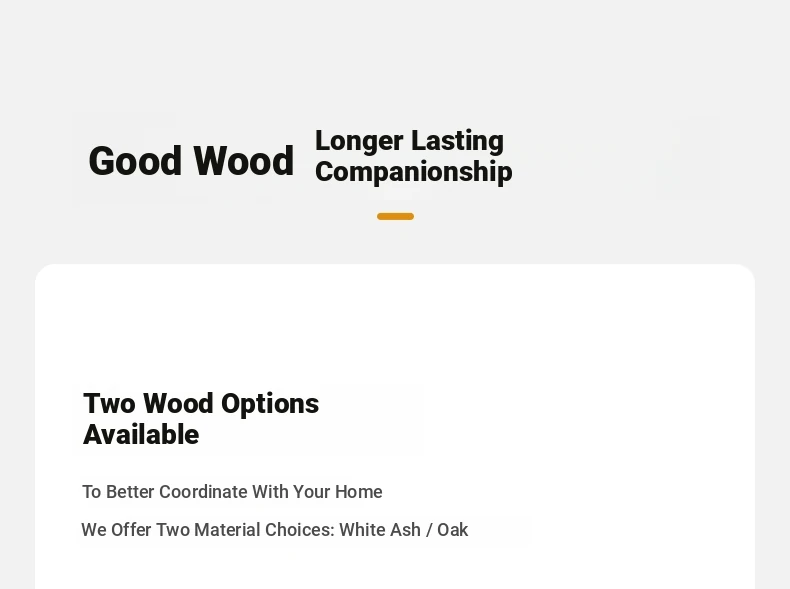 Good Wood Longer Lasting Companionship

Two Wood Options Available

To Better Coordinate With Your Home

We Offer Two Material Choices: White Ash / Oak